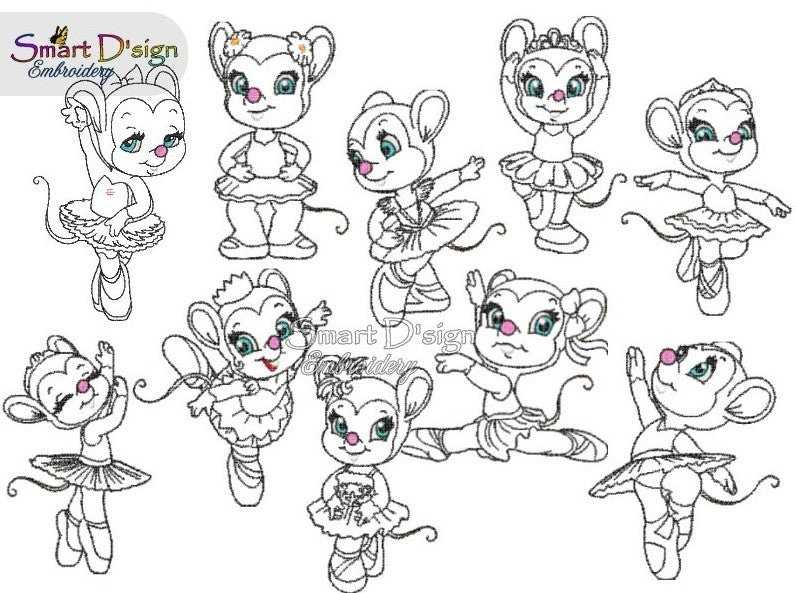 Smart D'sign
Embroidery

Smart D'sign
Embroidery