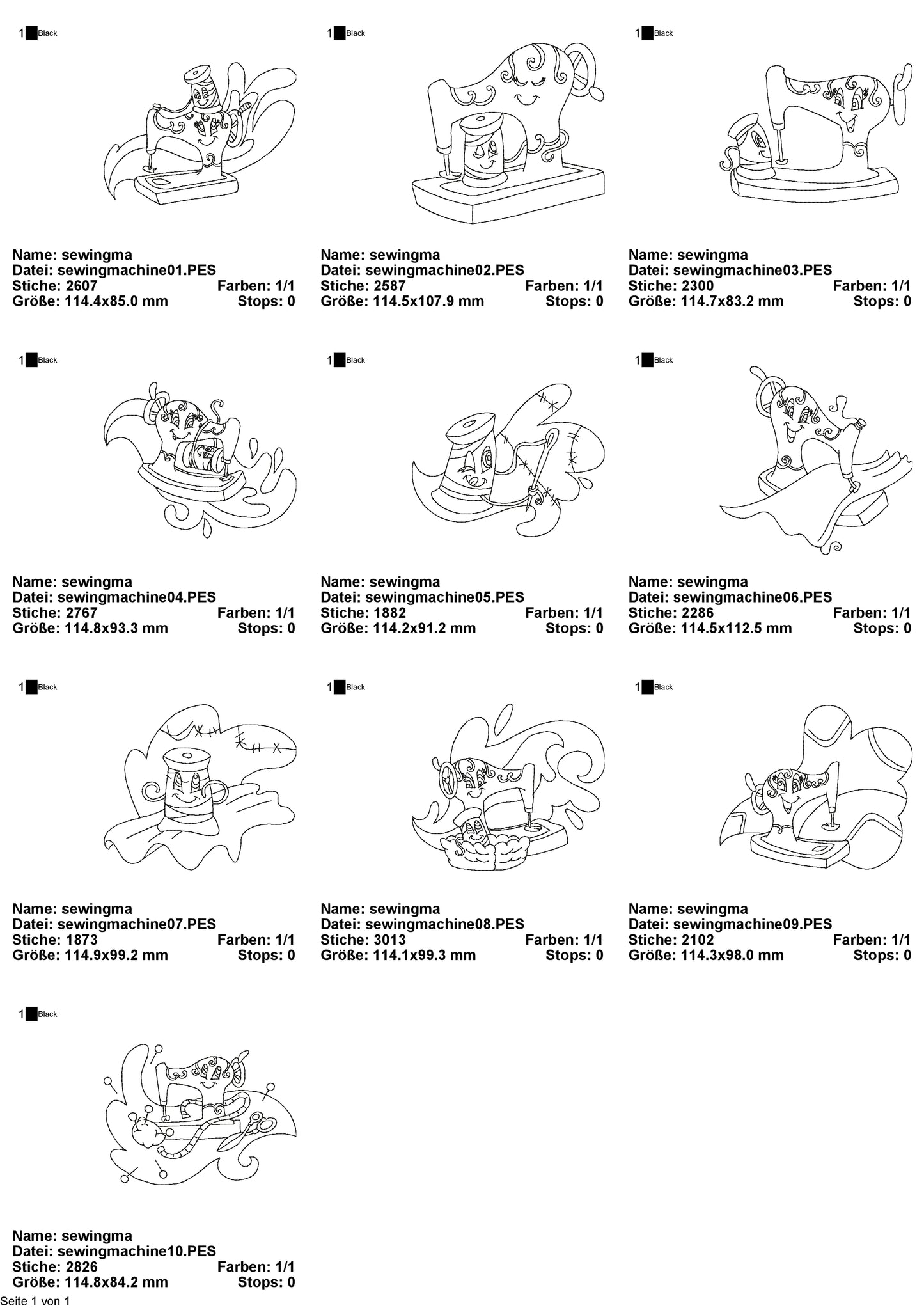 1 Black

Name: sewingma
Datei: sewingmachine01.PES
Stiche: 2607 Farben: 1/1
Größe: 114.4x85.0 mm Stops: 0

1 Black

Name: sewingma
Datei: sewingmachine02.PES
Stiche: 2587 Farben: 1/1
Größe: 114.5x107.9 mm Stops: 0

1 Black

Name: sewingma
Datei: sewingmachine03.PES
Stiche: 2300 Farben: 1/1
Größe: 114.7x83.2 mm Stops: 0

1 Black

Name: sewingma
Datei: sewingmachine04.PES
Stiche: 2767 Farben: 1/1
Größe: 114.8x93.3 mm Stops: 0

1 Black

Name: sewingma
Datei: sewingmachine05.PES
Stiche: 1882 Farben: 1/1
Größe: 114.2x91.2 mm Stops: 0

1 Black

Name: sewingma
Datei: sewingmachine06.PES
Stiche: 2286 Farben: 1/1
Größe: 114.5x112.5 mm Stops: 0

1 Black

Name: sewingma
Datei: sewingmachine07.PES
Stiche: 1873 Farben: 1/1
Größe: 114.9x99.2 mm Stops: 0

1 Black

Name: sewingma
Datei: sewingmachine08.PES
Stiche: 3013 Farben: 1/1
Größe: 114.1x99.3 mm Stops: 0

1 Black

Name: sewingma
Datei: sewingmachine09.PES
Stiche: 2102 Farben: 1/1
Größe: 114.3x98.0 mm Stops: 0

1 Black

Name: sewingma
Datei: sewingmachine10.PES
Stiche: 2826 Farben: 1/1
Größe: 114.8x84.2 mm Stops: 0

Seite 1 von 1